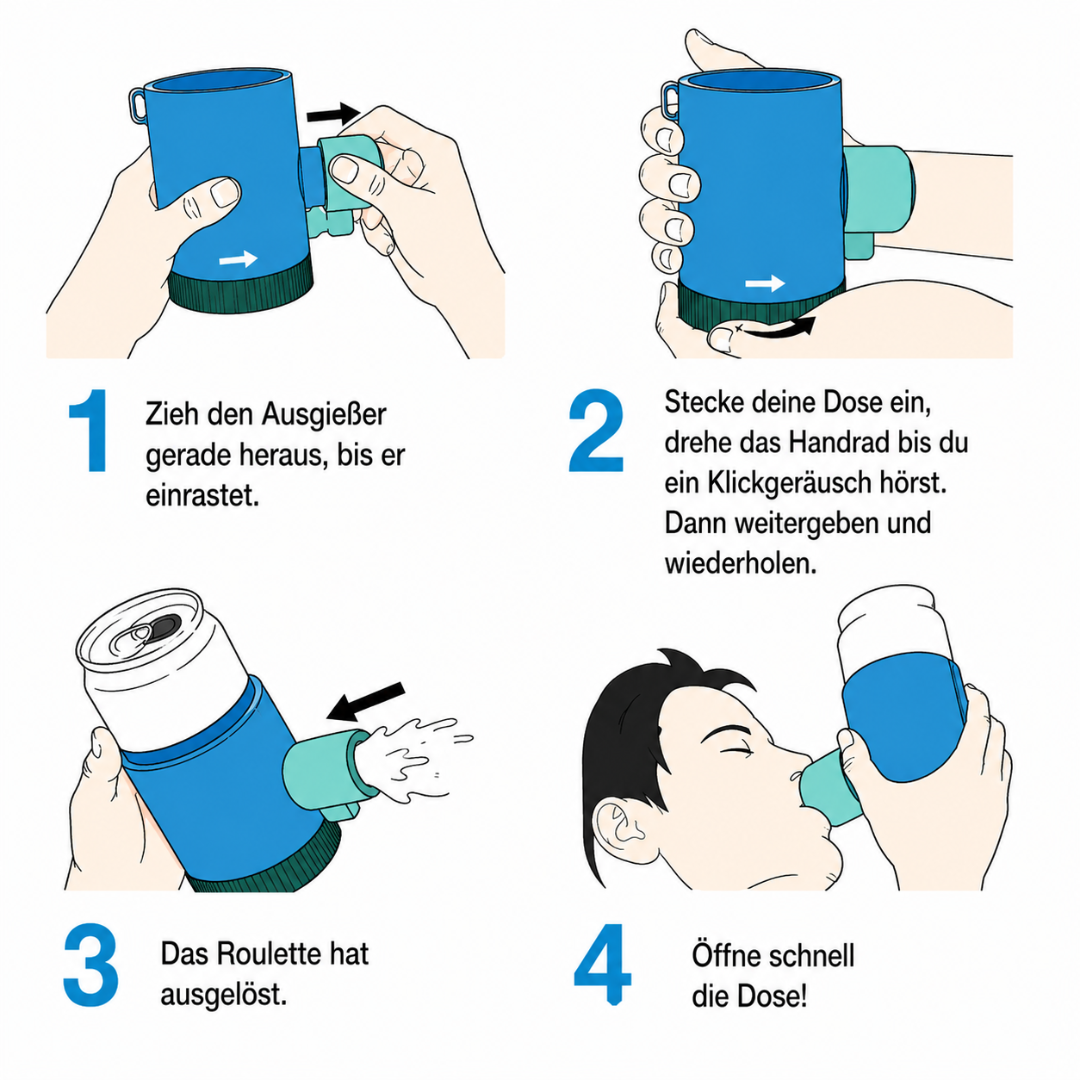 1 Zieh den Ausgießer gerade heraus, bis er einrastet.

2 Stecke deine Dose ein, drehe das Handrad bis du ein Klickgeräusch hörst. Dann weitergeben und wiederholen.

3 Das Roulette hat ausgelöst.

4 Öffne schnell die Dose!